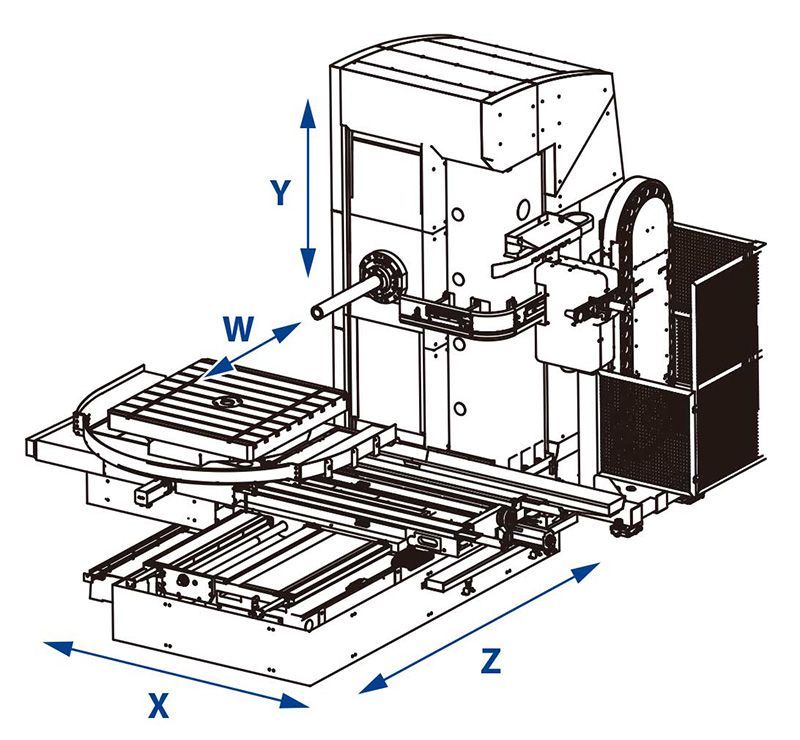 Y
W
Z
X