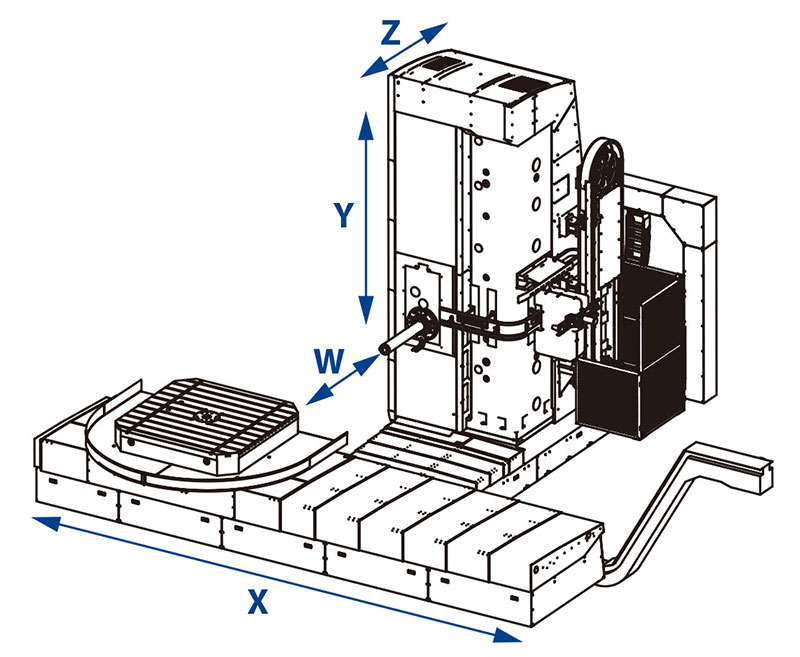 Z
Y
W
X